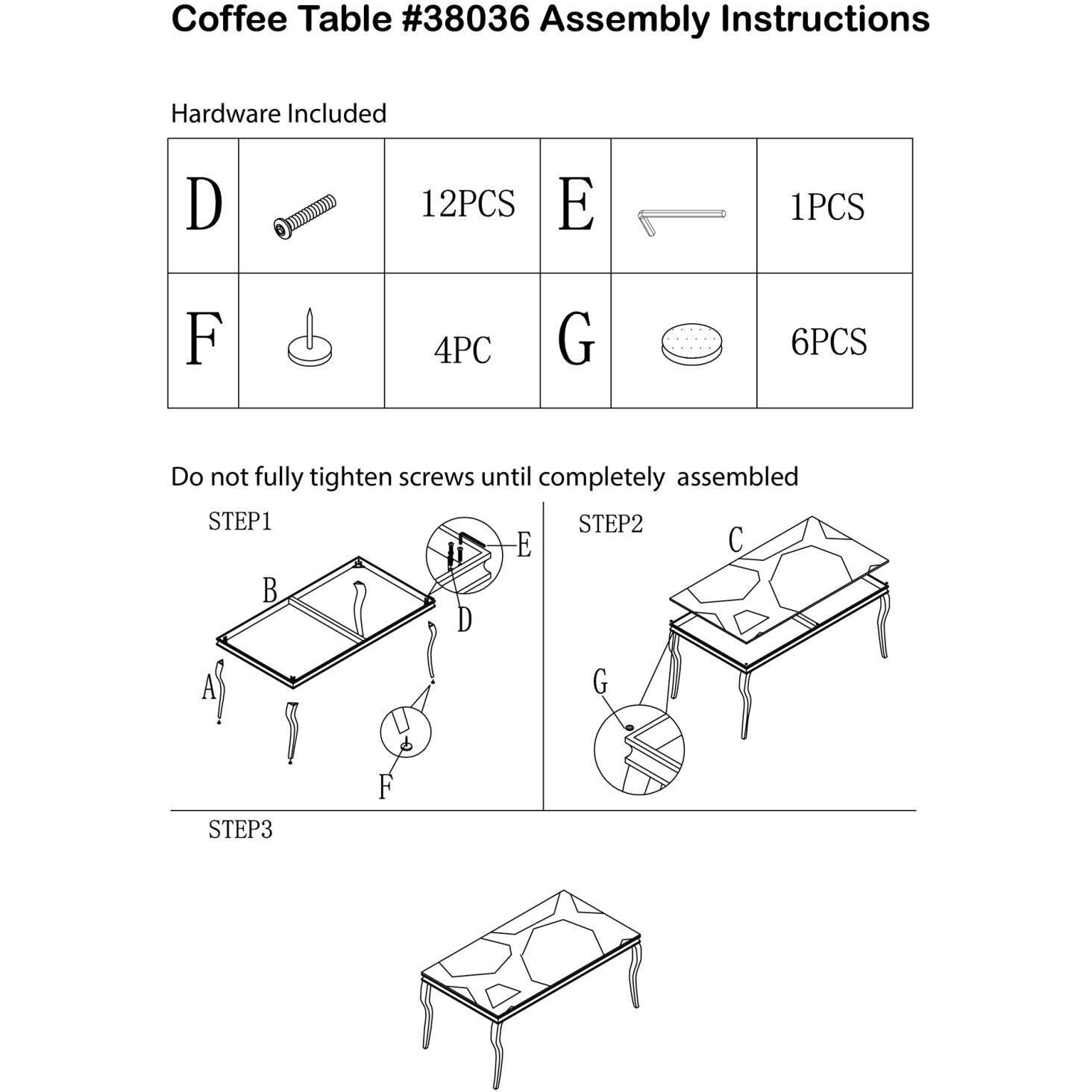 Coffee Table #38036 Assembly Instructions

Hardware Included

| D | | 12PCS | E | | 1PCS |
|---|---|---|---|---|---|
| F | | 4PC | G | | 6PCS |

Do not fully tighten screws until completely assembled

STEP1

B

E

D

A

F

STEP2

C

G

STEP3